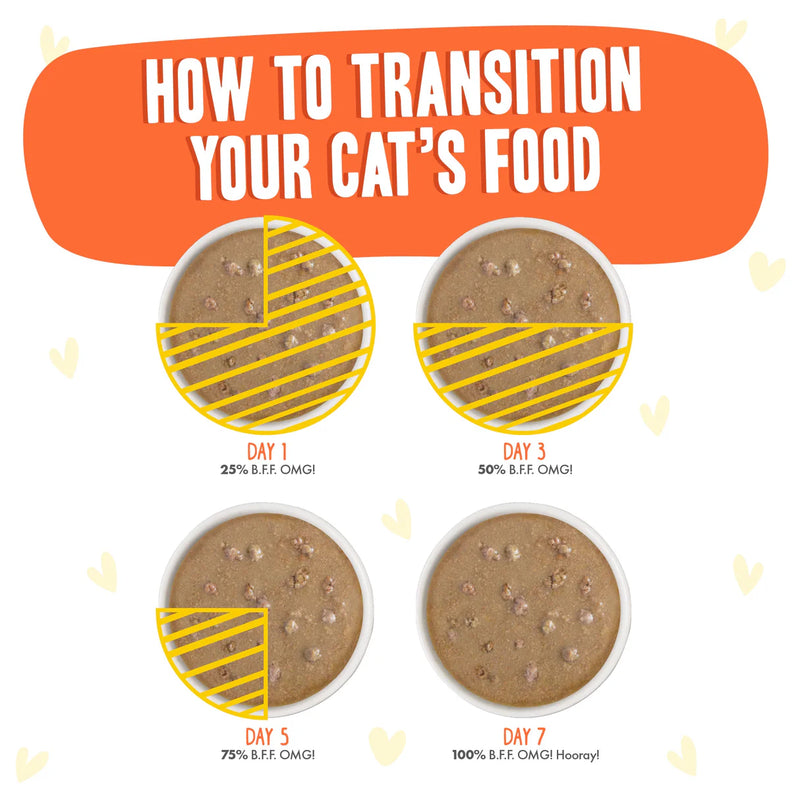 HOW TO TRANSITION YOUR CAT'S FOOD

DAY 1
25% B.F.F. OMG!

DAY 3
50% B.F.F. OMG!

DAY 5
75% B.F.F. OMG!

DAY 7
100% B.F.F. OMG! Hooray!